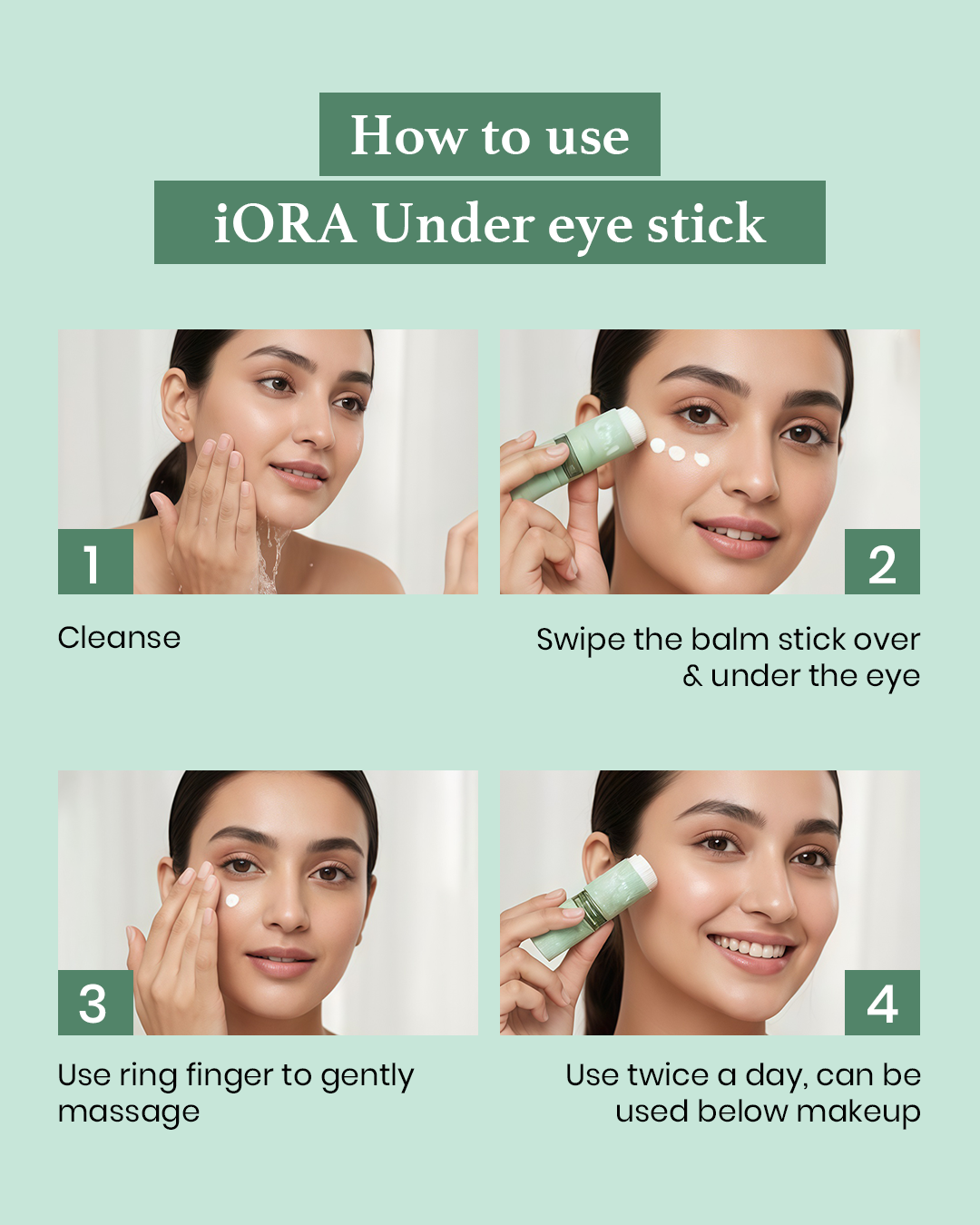 How to use
iORA Under eye stick

1

Cleanse

2

Swipe the balm stick over & under the eye

3

Use ring finger to gently massage

4

Use twice a day, can be used below makeup